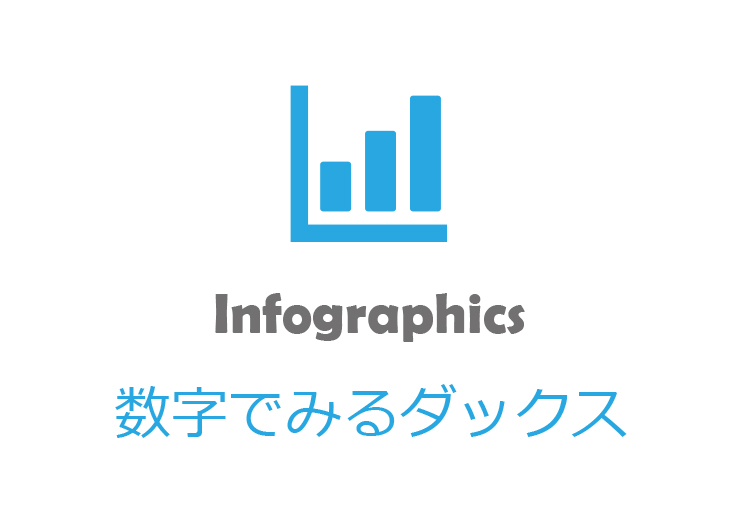 Infographics

数字でみるダックス